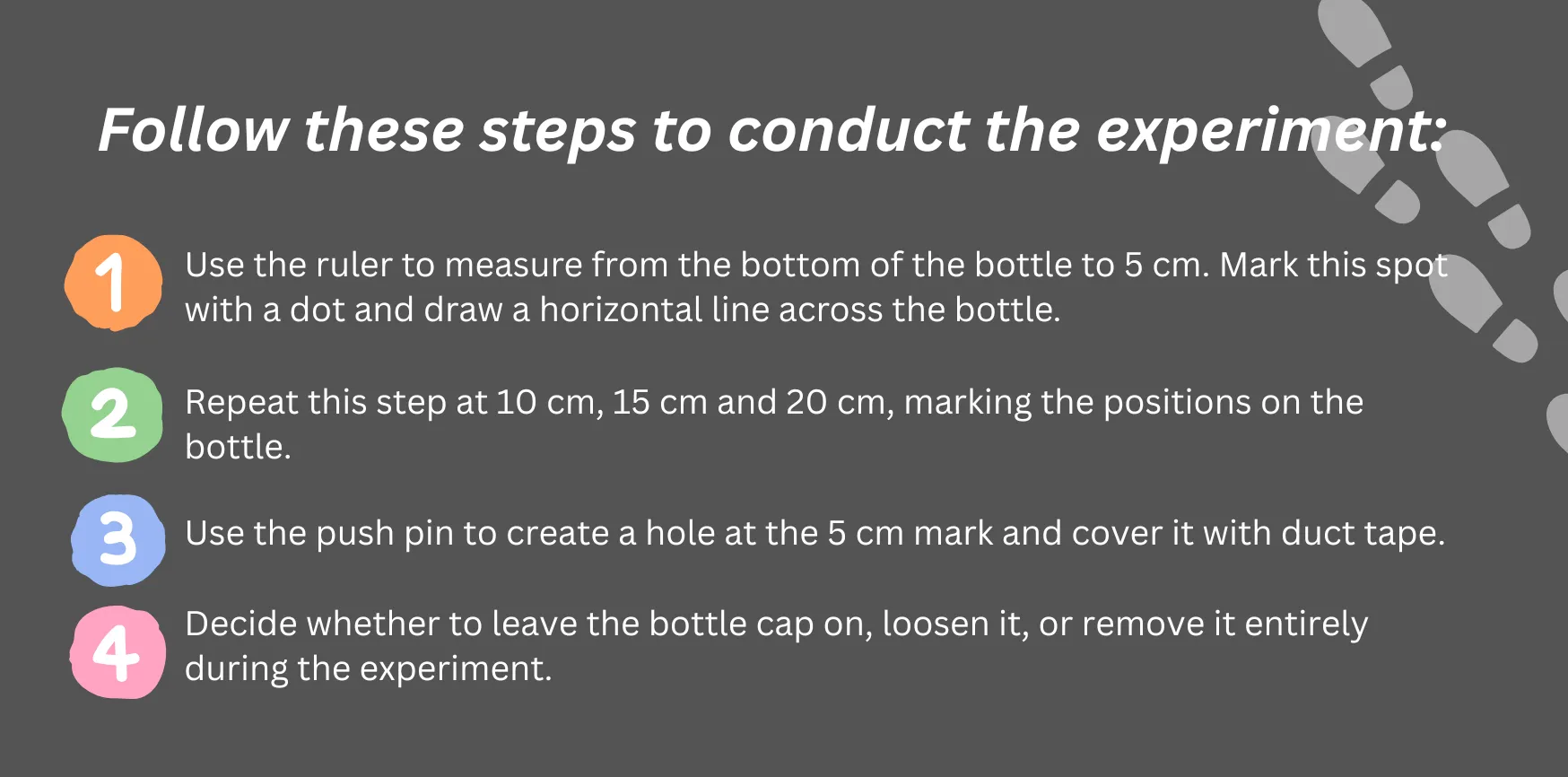 Follow these steps to conduct the experiment:

1 Use the ruler to measure from the bottom of the bottle to 5 cm. Mark this spot with a dot and draw a horizontal line across the bottle.

2 Repeat this step at 10 cm, 15 cm and 20 cm, marking the positions on the bottle.

3 Use the push pin to create a hole at the 5 cm mark and cover it with duct tape.

4 Decide whether to leave the bottle cap on, loosen it, or remove it entirely during the experiment.